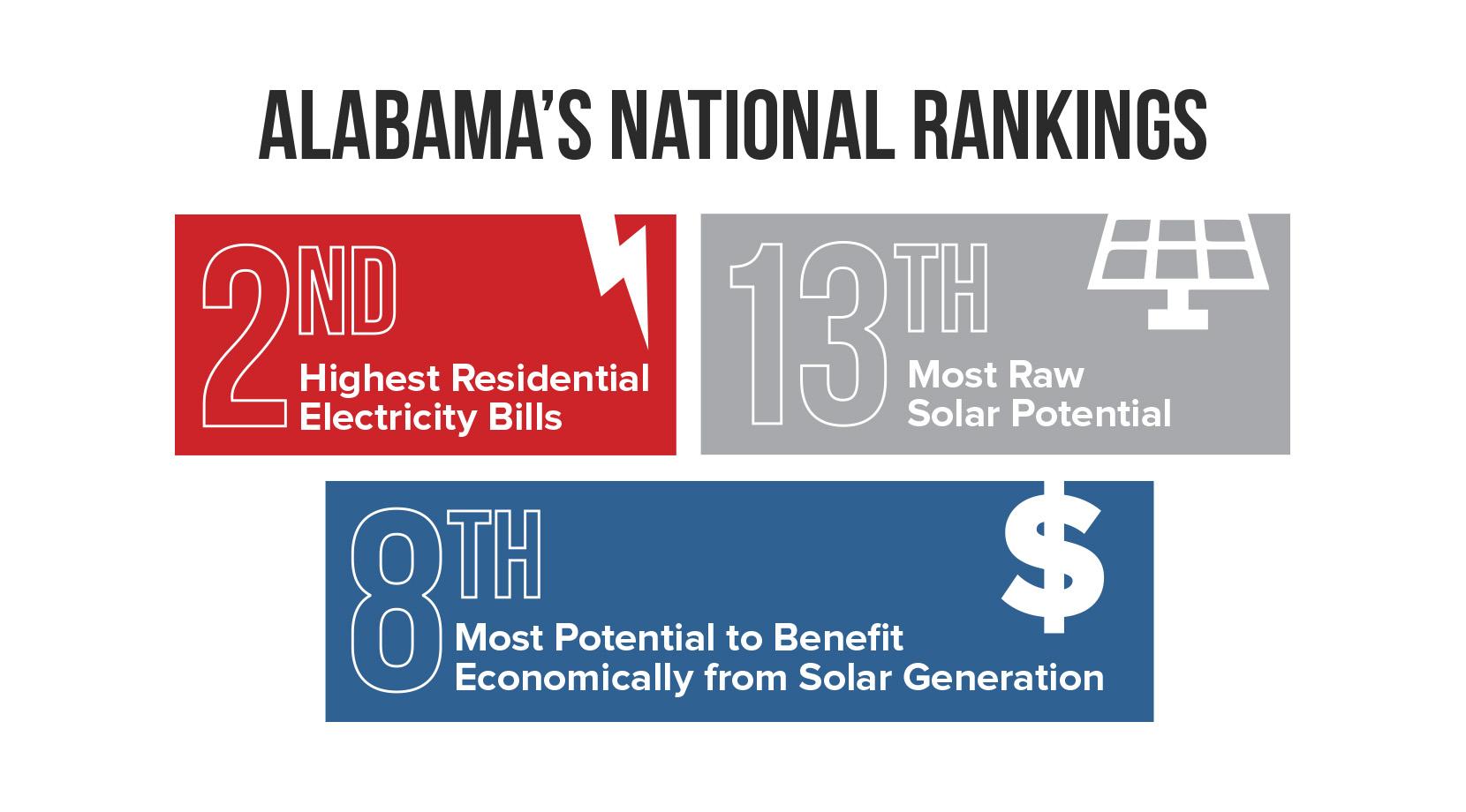 ALABAMA'S NATIONAL RANKINGS

2ND
Highest Residential Electricity Bills

13TH
Most Raw Solar Potential

8TH
Most Potential to Benefit Economically from Solar Generation

$