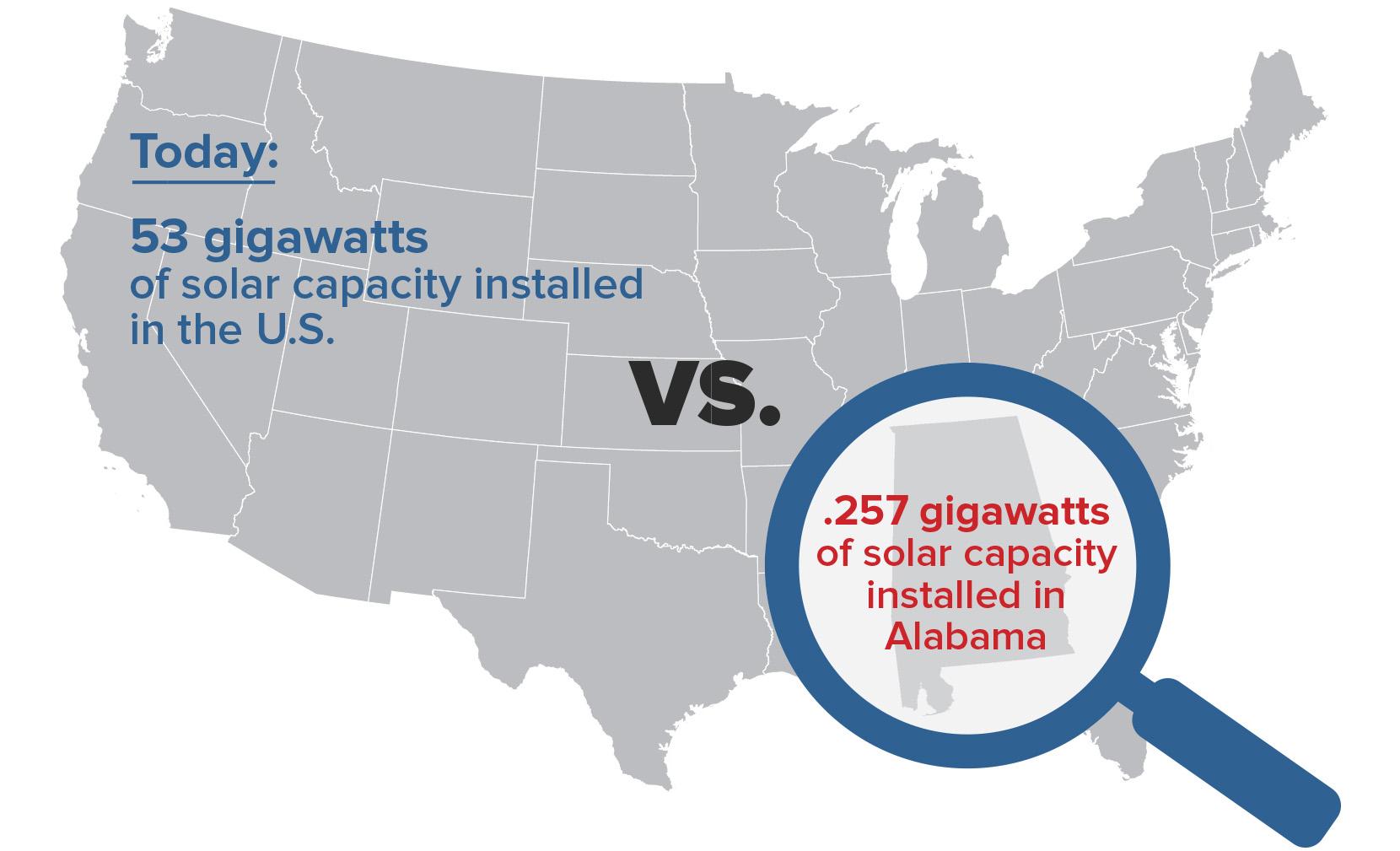 Today:

53 gigawatts
of solar capacity installed in the U.S.

vs.

.257 gigawatts
of solar capacity installed in Alabama