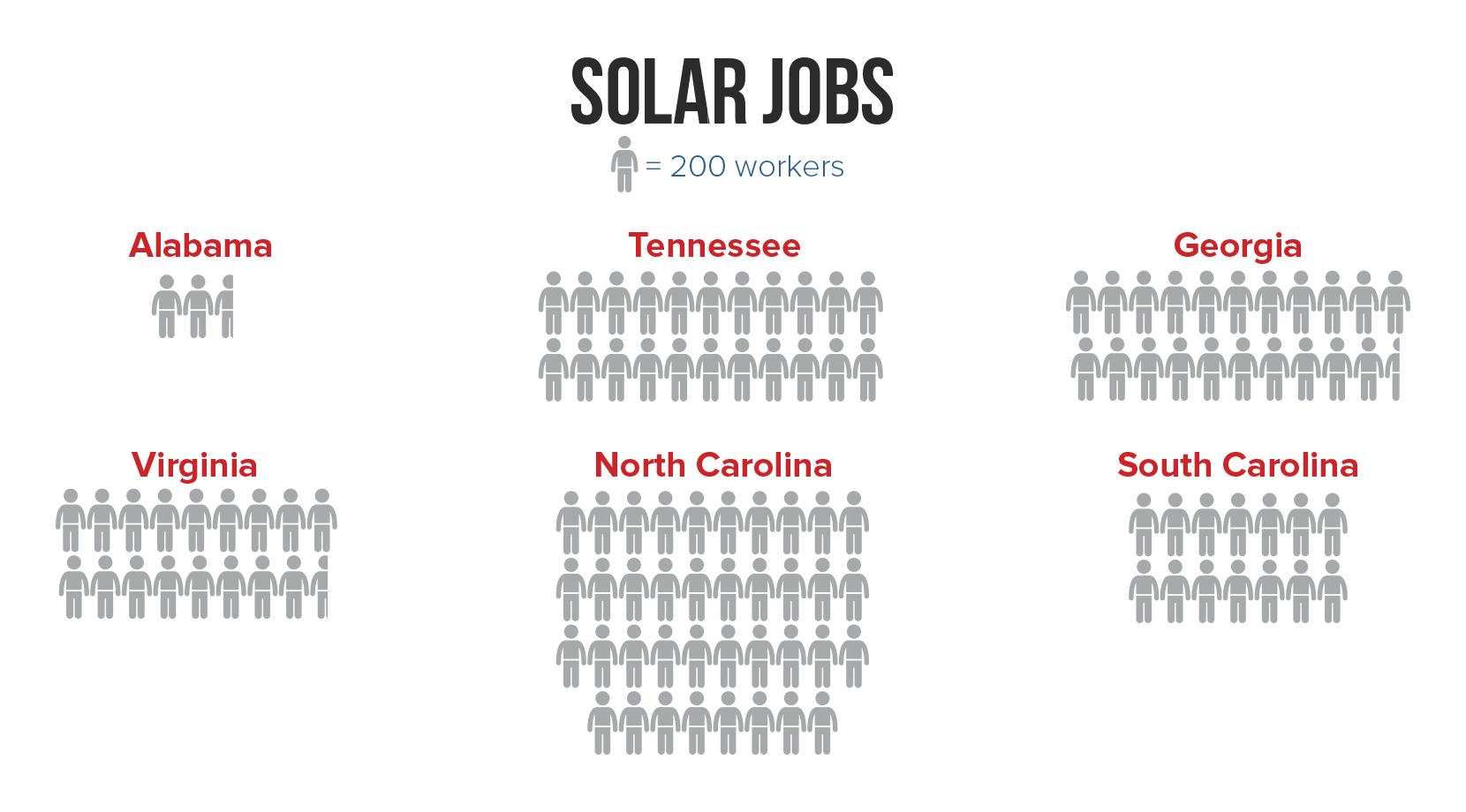 SOLAR JOBS

= 200 workers

Alabama

Tennessee

Georgia

Virginia

North Carolina

South Carolina