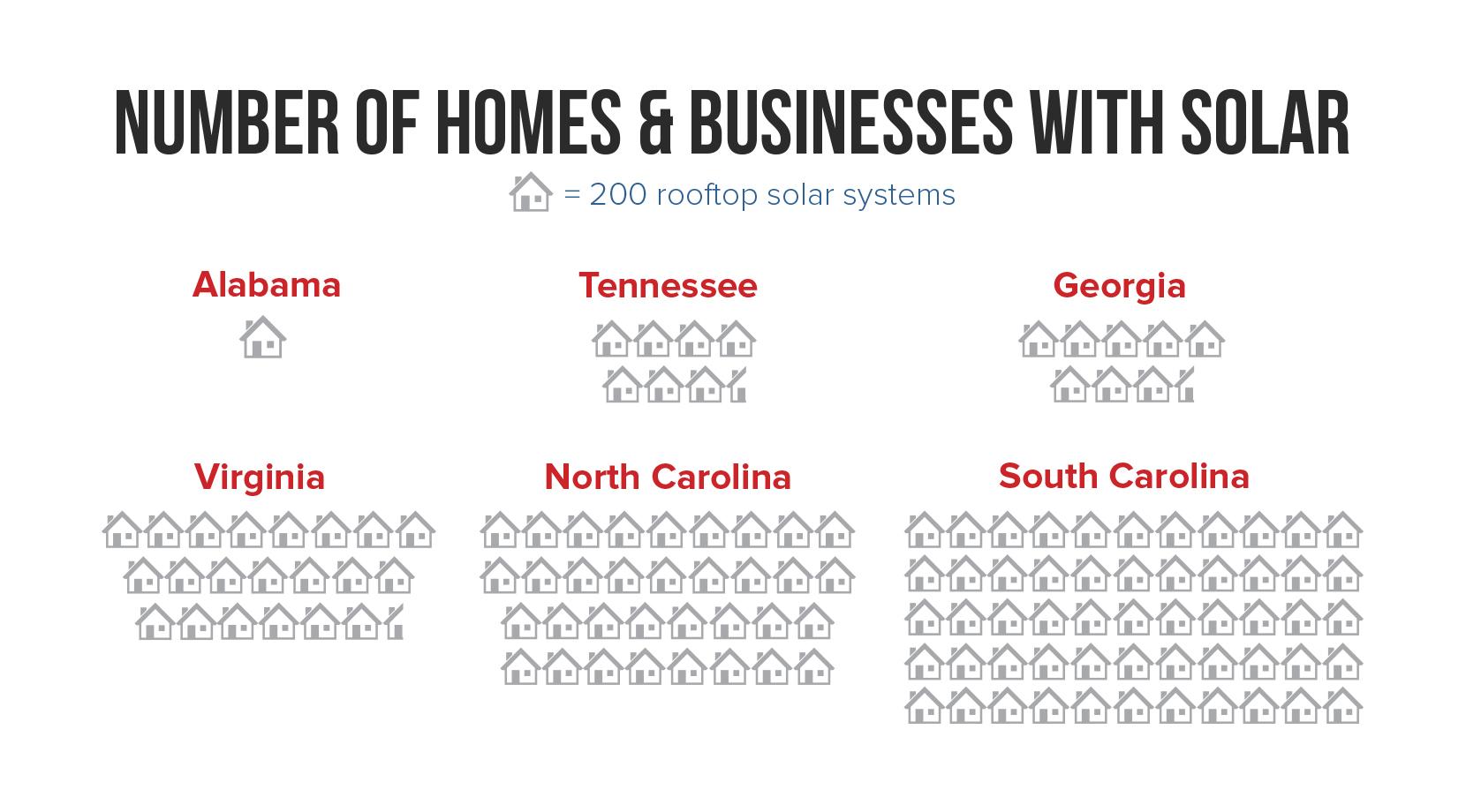 NUMBER OF HOMES & BUSINESSES WITH SOLAR

= 200 rooftop solar systems

Alabama

Tennessee

Georgia

Virginia

North Carolina

South Carolina